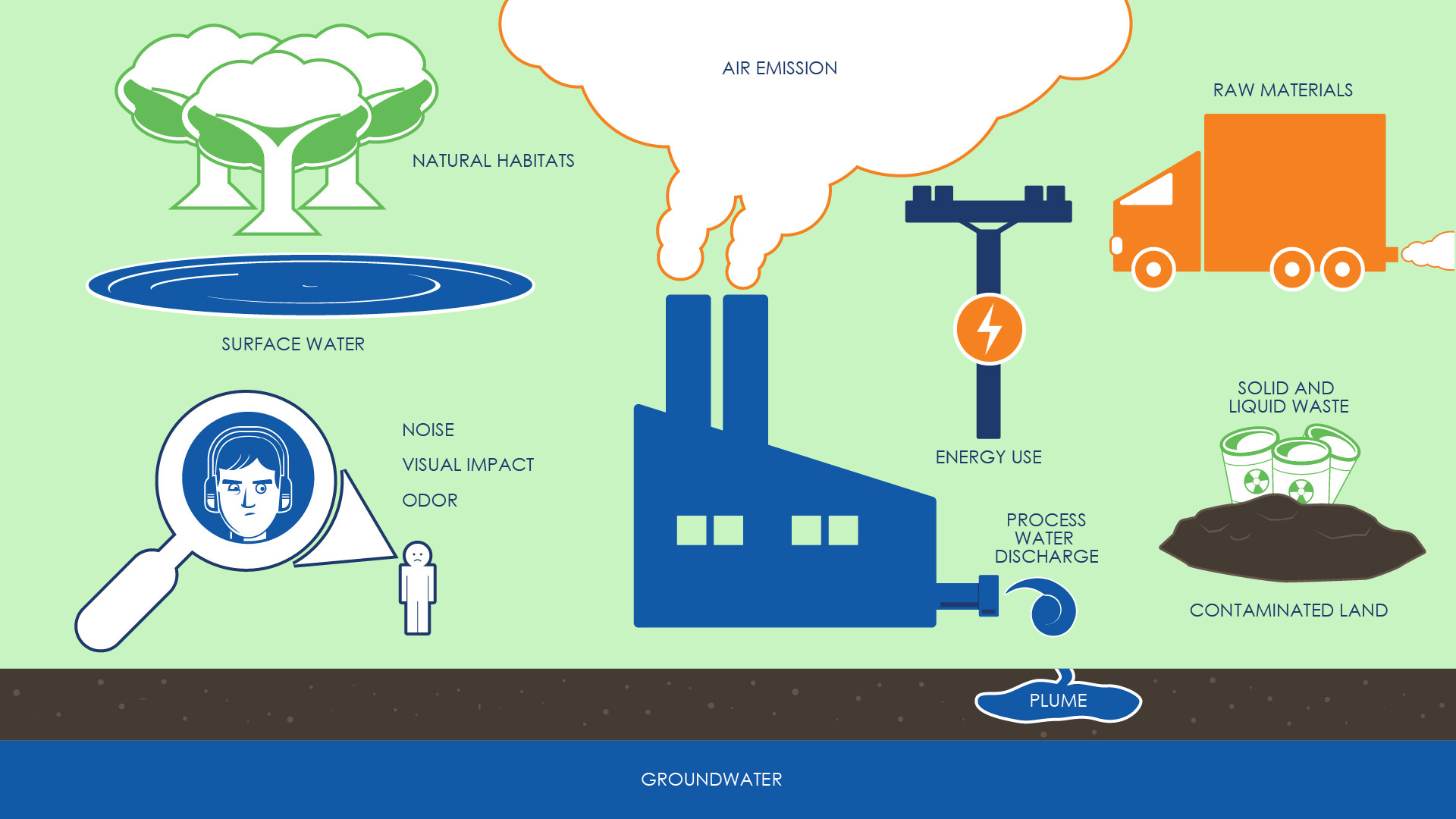 AIR EMISSION

RAW MATERIALS

NATURAL HABITATS

SURFACE WATER

NOISE

VISUAL IMPACT

ODOR

ENERGY USE

SOLID AND LIQUID WASTE

PROCESS WATER DISCHARGE

CONTAMINATED LAND

PLUME

GROUNDWATER